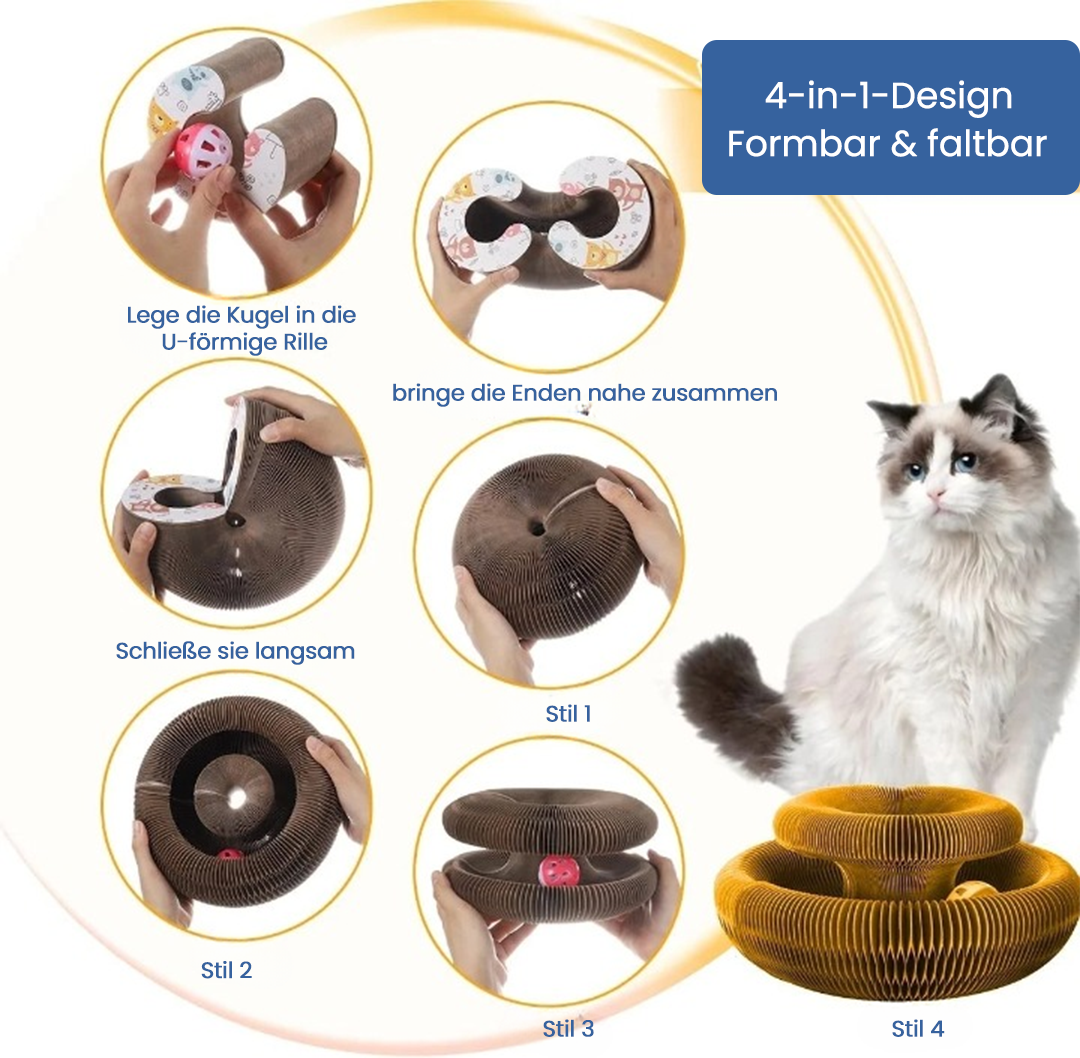 4-in-1-Design
Formbar & faltbar

Lege die Kugel in die U-förmige Rille

bringe die Enden nahe zusammen

Schließe sie langsam

Stil 1

Stil 2

Stil 3

Stil 4